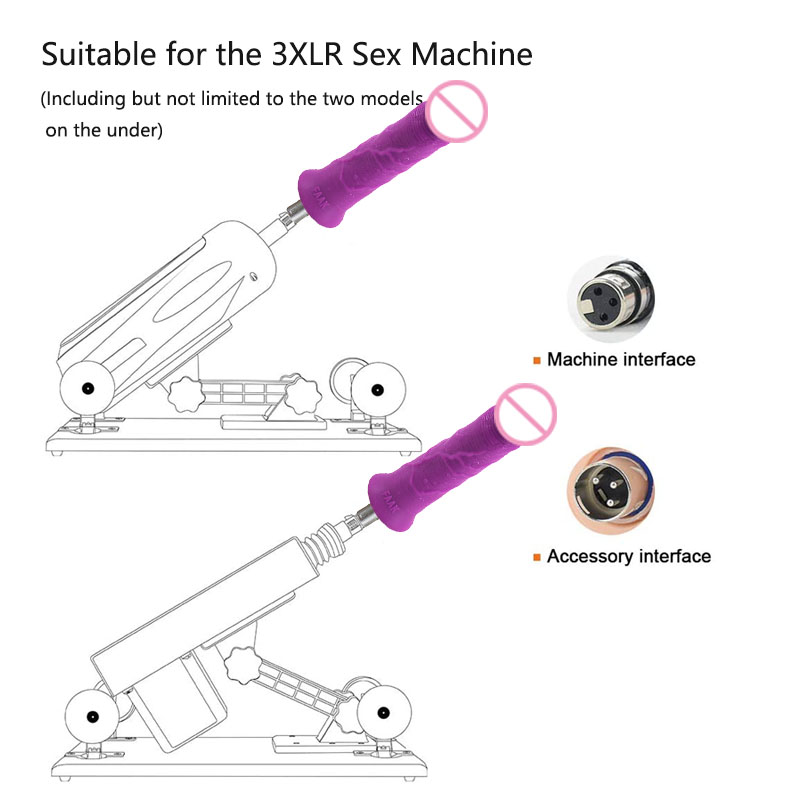 Suitable for the 3XLR Sex Machine

(Including but not limited to the two models on the under)

Machine interface

Accessory interface