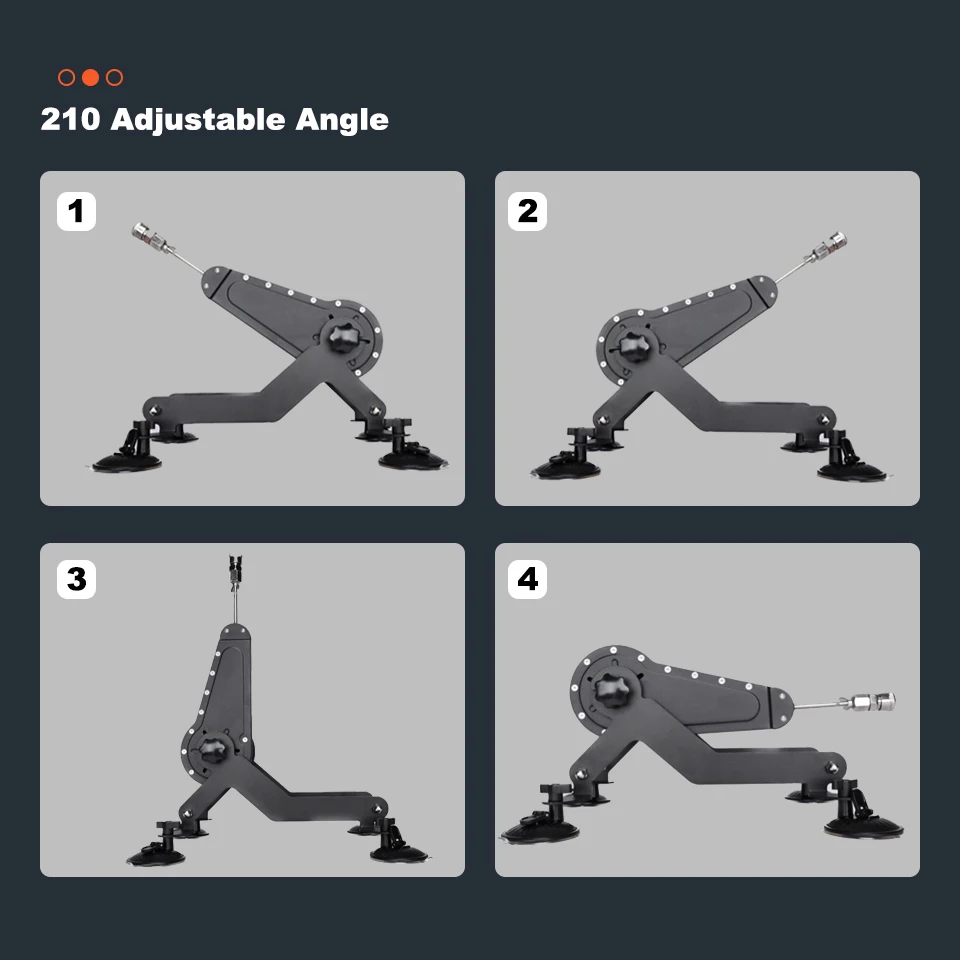 210 Adjustable Angle

1

2

3

4