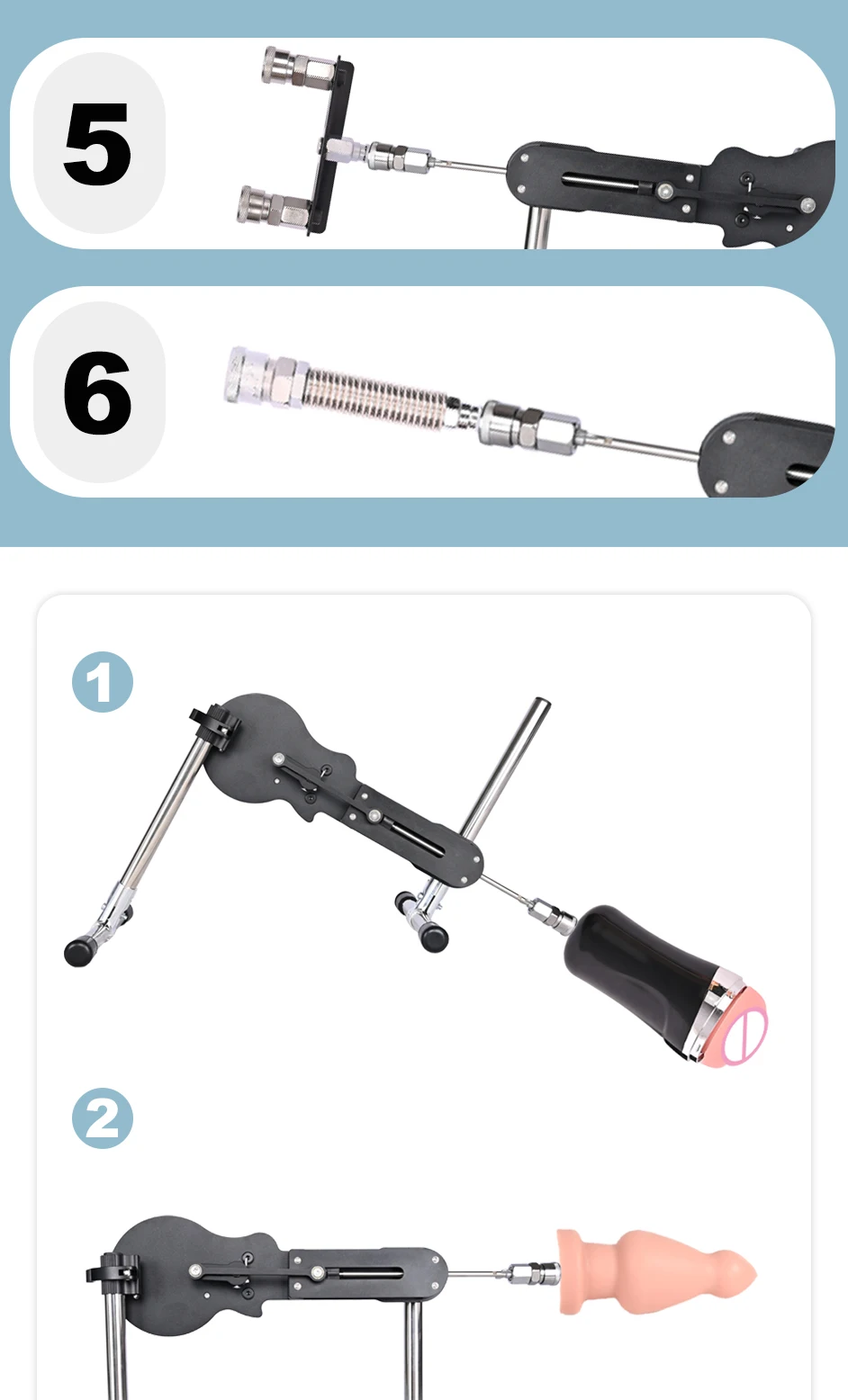 5

6

1

2