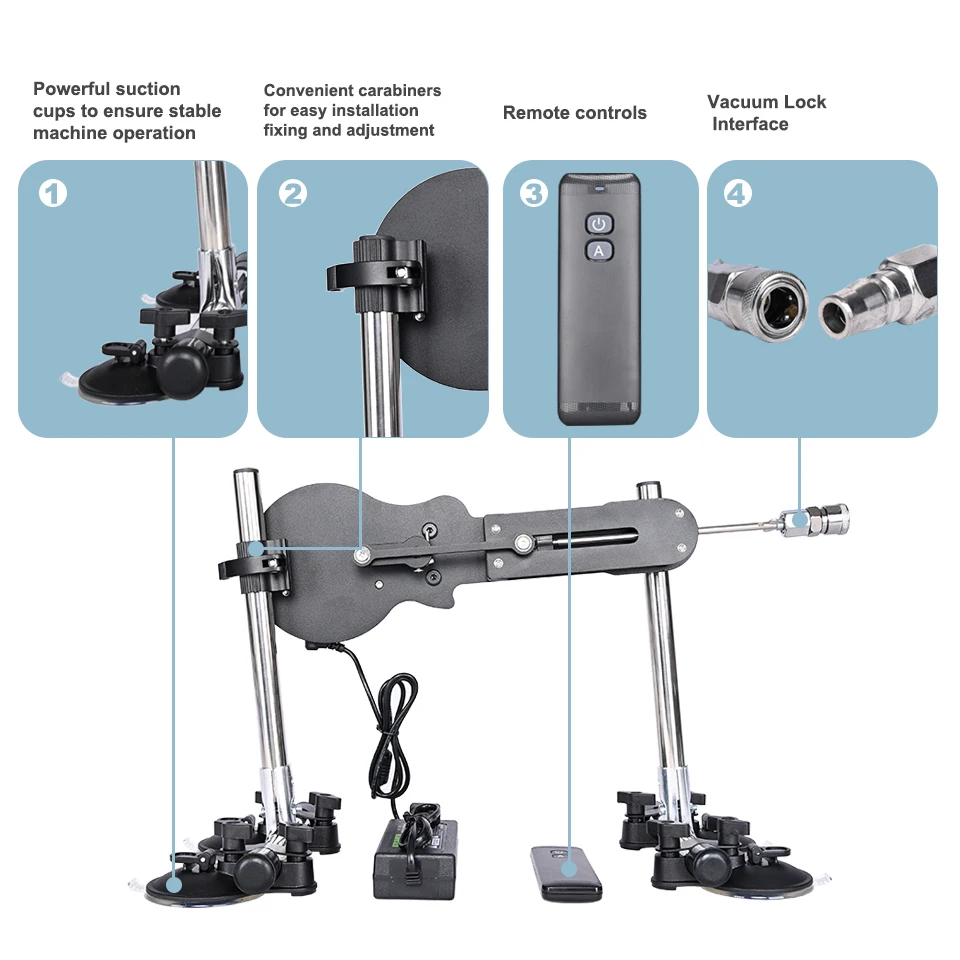 Powerful suction cups to ensure stable machine operation

Convenient carabiners for easy installation fixing and adjustment

Remote controls

Vacuum Lock Interface

1

2

3

A

4